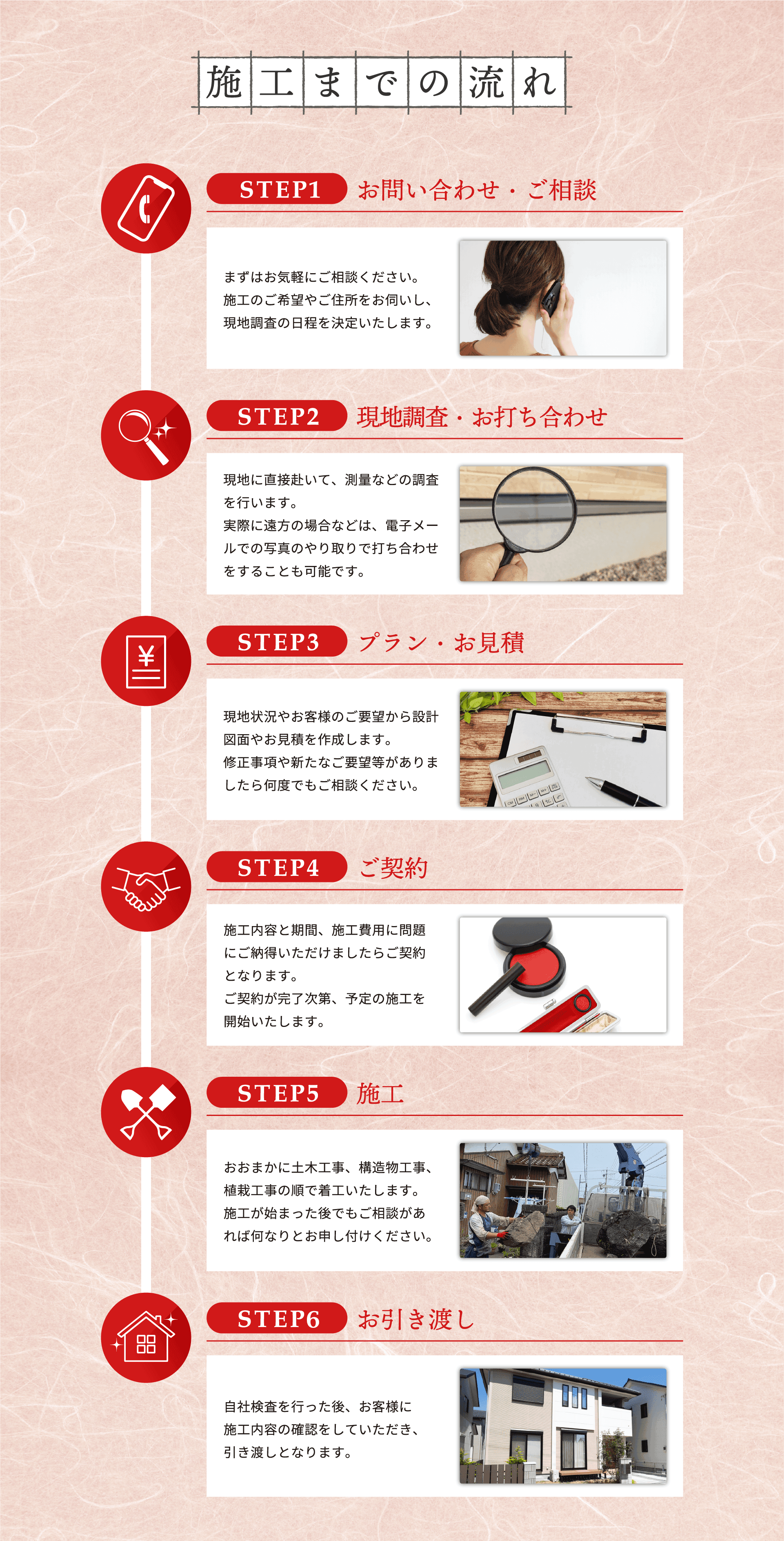 施工までの流れ

STEP1 お問い合わせ・ご相談

まずはお気軽にご相談ください。
施工のご希望やご住所をお伺いし、
現地調査の日程を決定いたします。

STEP2 現地調査・お打ち合わせ

現地に直接赴いて、測量などの調査を行います。
実際に遠方の場合などは、電子メールでの写真のやり取りで打ち合わせをすることも可能です。

STEP3 プラン・お見積

現地状況やお客様のご要望から設計図面やお見積を作成します。
修正事項や新たなご要望等がありましたら何度でもご相談ください。

STEP4 ご契約

施工内容と期間、施工費用に問題にご納得いただけましたらご契約となります。
ご契約が完了次第、予定の施工を開始いたします。

STEP5 施工

おおまかに土木工事、構造物工事、植栽工事の順で着工いたします。
施工が始まった後でもご相談があれば何なりとお申し付けください。

STEP6 お引き渡し

自社検査を行った後、お客様に
施工内容の確認をしていただき、
引き渡しとなります。